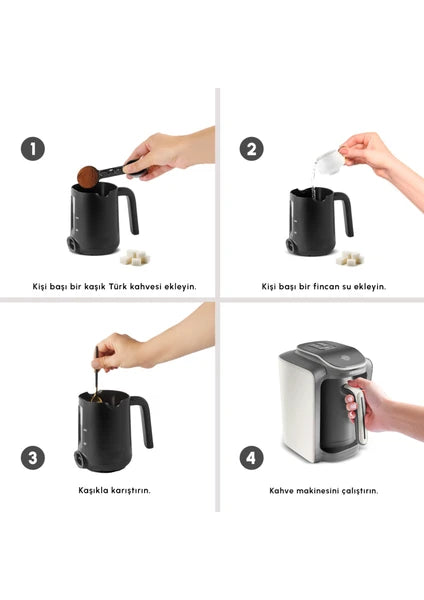 1

Kişi başı bir kaşık Türk kahvesi ekleyin.

2

Kişi başı bir fincan su ekleyin.

3

Kaşıkla karıştırın.

4

Kahve makinesini çalıştırın.